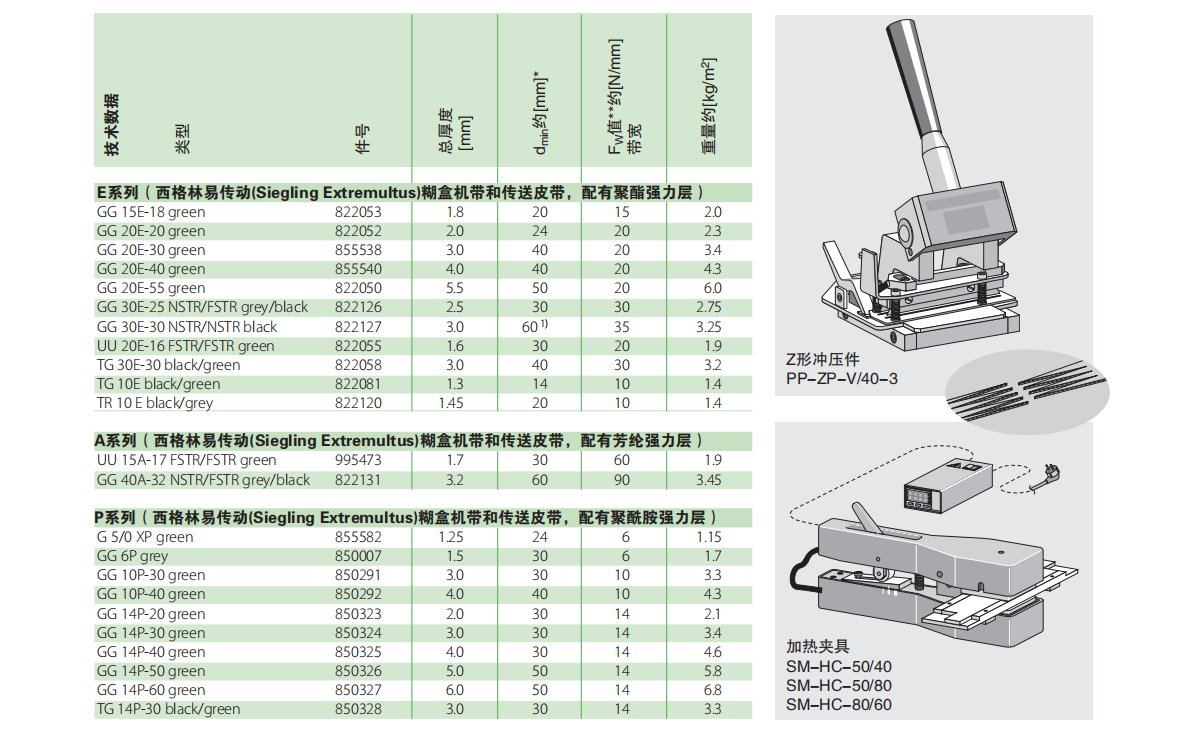 | 技术数据 类型 | 件号 | 总厚度 [mm] | $d_{min}$约[mm]* | $F_W$值**约[N/mm] 带宽 | 重量约[kg/m²] |
|---|---|---|---|---|---|
| **E系列（西格林易传动(Siegling Extremultus)糊盒机带和传送皮带，配有聚酯强力层）** | | | | | |
| GG 15E-18 green | 822053 | 1.8 | 20 | 15 | 2.0 |
| GG 20E-20 green | 822052 | 2.0 | 24 | 20 | 2.3 |
| GG 20E-30 green | 855538 | 3.0 | 40 | 20 | 3.4 |
| GG 20E-40 green | 855540 | 4.0 | 40 | 20 | 4.3 |
| GG 20E-55 green | 822050 | 5.5 | 50 | 20 | 6.0 |
| GG 30E-25 NSTR/FSTR grey/black | 822126 | 2.5 | 30 | 30 | 2.75 |
| GG 30E-30 NSTR/NSTR black | 822127 | 3.0 | 60 $^{1)}$ | 35 | 3.25 |
| UU 20E-16 FSTR/FSTR green | 822055 | 1.6 | 30 | 20 | 1.9 |
| TG 30E-30 black/green | 822058 | 3.0 | 40 | 30 | 3.2 |
| TG 10E black/green | 822081 | 1.3 | 14 | 10 | 1.4 |
| TR 10 E black/grey | 822120 | 1.45 | 20 | 10 | 1.4 |
| **A系列（西格林易传动(Siegling Extremultus)糊盒机带和传送皮带，配有芳纶强力层）** | | | | | |
| UU 15A-17 FSTR/FSTR green | 995473 | 1.7 | 30 | 60 | 1.9 |
| GG 40A-32 NSTR/FSTR grey/black | 822131 | 3.2 | 60 | 90 | 3.45 |
| **P系列（西格林易传动(Siegling Extremultus)糊盒机带和传送皮带，配有聚酰胺强力层）** | | | | | |
| G 5/0 XP green | 855582 | 1.25 | 24 | 6 | 1.15 |
| GG 6P grey | 850007 | 1.5 | 30 | 6 | 1.7 |
| GG 10P-30 green | 850291 | 3.0 | 30 | 10 | 3.3 |
| GG 10P-40 green | 850292 | 4.0 | 40 | 10 | 4.3 |
| GG 14P-20 green | 850323 | 2.0 | 30 | 14 | 2.1 |
| GG 14P-30 green | 850324 | 3.0 | 30 | 14 | 3.4 |
| GG 14P-40 green | 850325 | 4.0 | 30 | 14 | 4.6 |
| GG 14P-50 green | 850326 | 5.0 | 50 | 14 | 5.8 |
| GG 14P-60 green | 850327 | 6.0 | 50 | 14 | 6.8 |
| TG 14P-30 black/green | 850328 | 3.0 | 30 | 14 | 3.3 |

Z形冲压件
PP–ZP–V/40–3

加热夹具
SM–HC–50/40
SM–HC–50/80
SM–HC–80/60